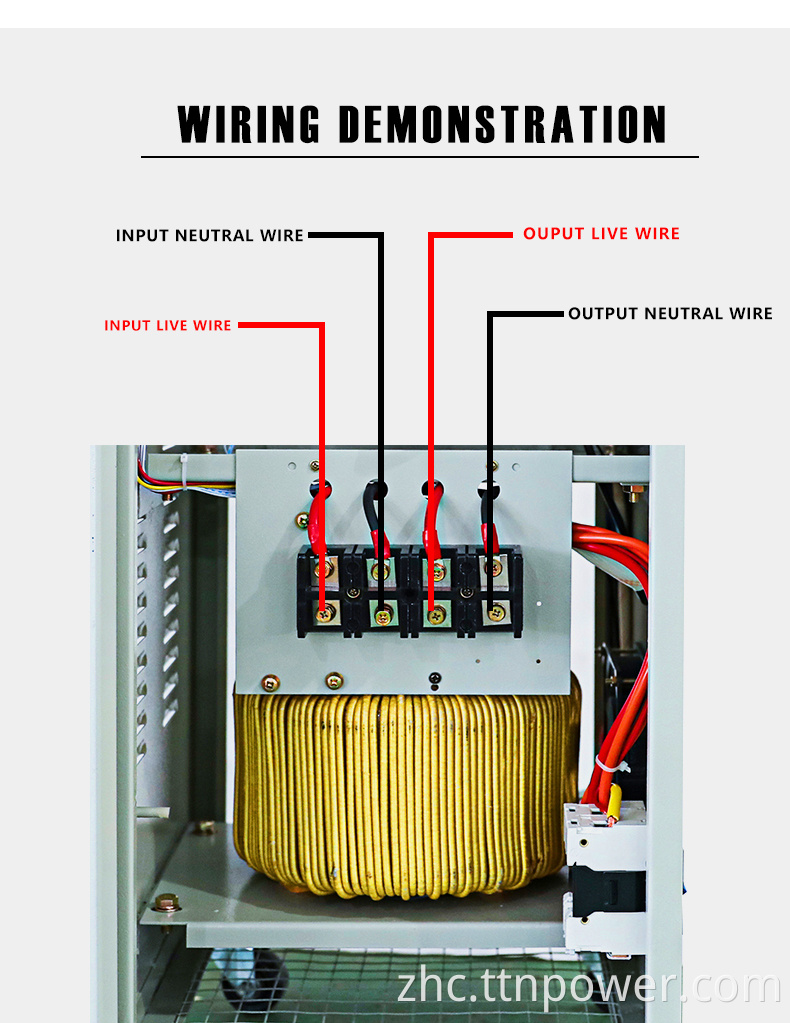 WIRING DEMONSTRATION

INPUT NEUTRAL WIRE

OUPUT LIVE WIRE

INPUT LIVE WIRE

OUTPUT NEUTRAL WIRE

zhc.ttnpower.com